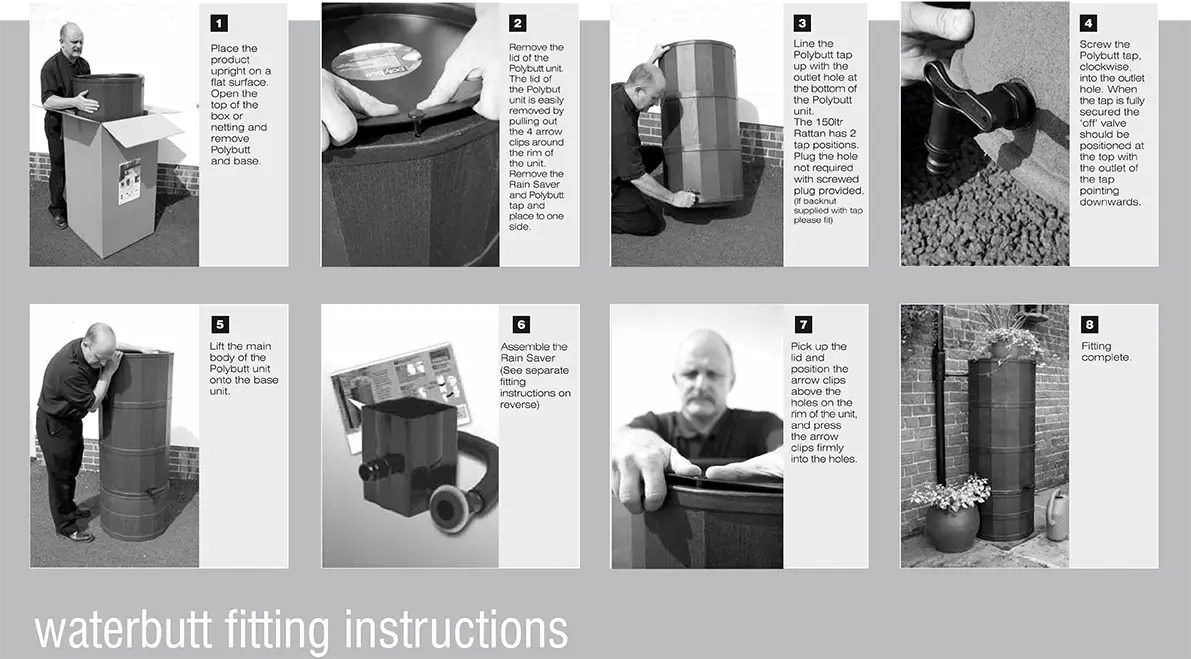 1
Place the product upright on a flat surface. Open the top of the box or netting and remove Polybutt and base.

2
Remove the lid of the Polybutt unit. The lid of the Polybutt unit is easily removed by pulling out the 4 arrow clips around the rim of the unit. Remove the Rain Saver and Polybutt tap and place to one side.

3
Line the Polybutt tap up with the outlet hole at the bottom of the Polybutt unit.
The 150ltr Rattan has 2 tap positions. Plug the hole not required with screwed plug provided. (If backnut supplied with tap please fit)

4
Screw the Polybutt tap, clockwise, into the outlet hole. When the tap is fully secured the 'off' valve should be positioned at the top with the outlet of the tap pointing downwards.

5
Lift the main body of the Polybutt unit onto the base unit.

6
Assemble the Rain Saver (See separate fitting instructions on reverse)

7
Pick up the lid and position the arrow clips above the holes on the rim of the unit, and press the arrow clips firmly into the holes.

8
Fitting complete.

waterbutt fitting instructions