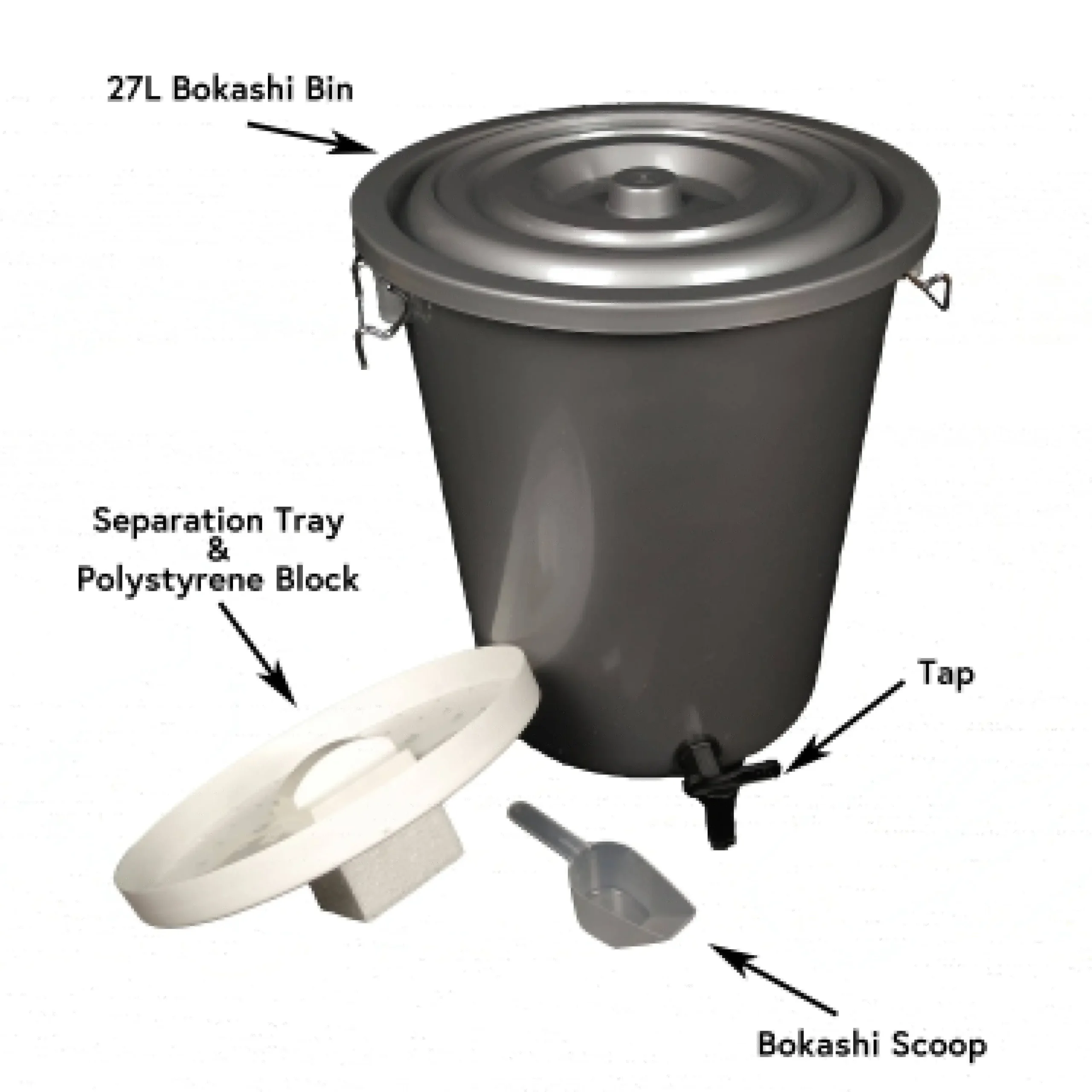 27L Bokashi Bin

Separation Tray
&
Polystyrene Block

Tap

Bokashi Scoop